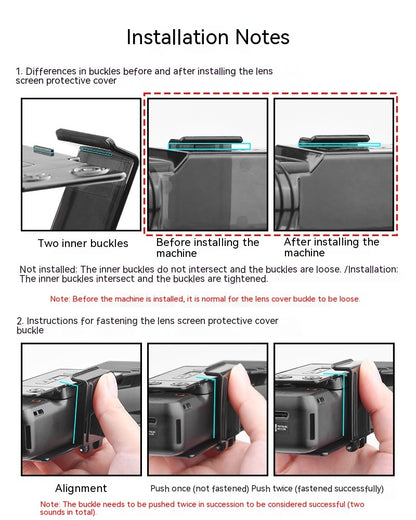 Installation Notes

1. Differences in buckles before and after installing the lens screen protective cover

Two inner buckles

Before installing the machine

After installing the machine

Not installed: The inner buckles do not intersect and the buckles are loose. /Installation: The inner buckles intersect and the buckles are tightened.

Note: Before the machine is installed, it is normal for the lens cover buckle to be loose.

2. Instructions for fastening the lens screen protective cover buckle

Alignment

Push once (not fastened) Push twice (fastened successfully)

Note: The buckle needs to be pushed twice in succession to be considered successful (two sounds in total).