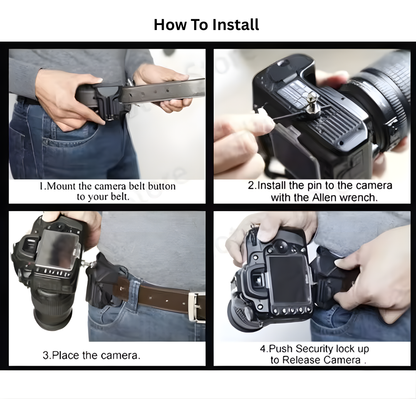 How To Install

1.Mount the camera belt button to your belt.

2.Install the pin to the camera with the Allen wrench.

3.Place the camera.

4.Push Security lock up to Release Camera .