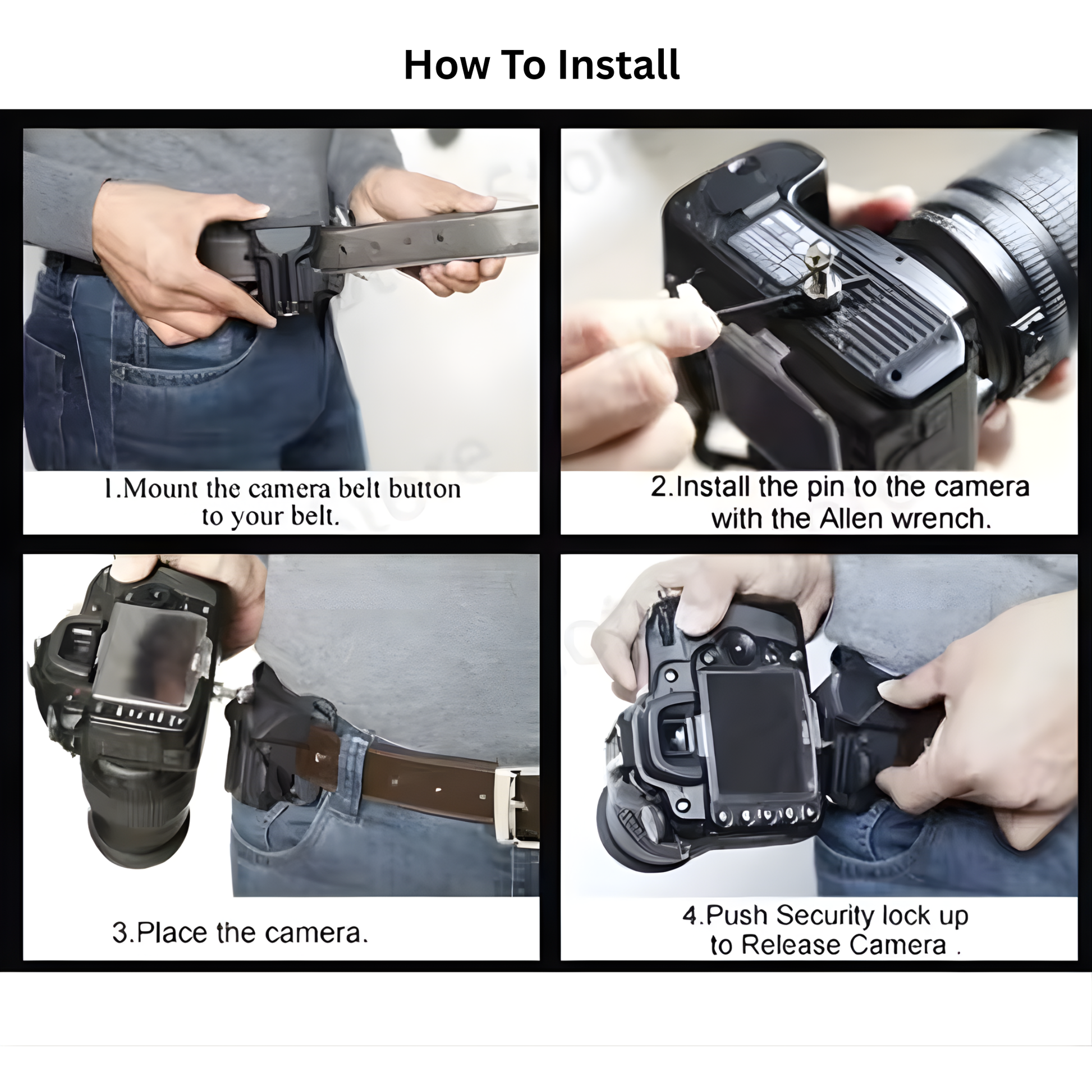 How To Install

1.Mount the camera belt button to your belt.

2.Install the pin to the camera with the Allen wrench.

3.Place the camera.

4.Push Security lock up to Release Camera .