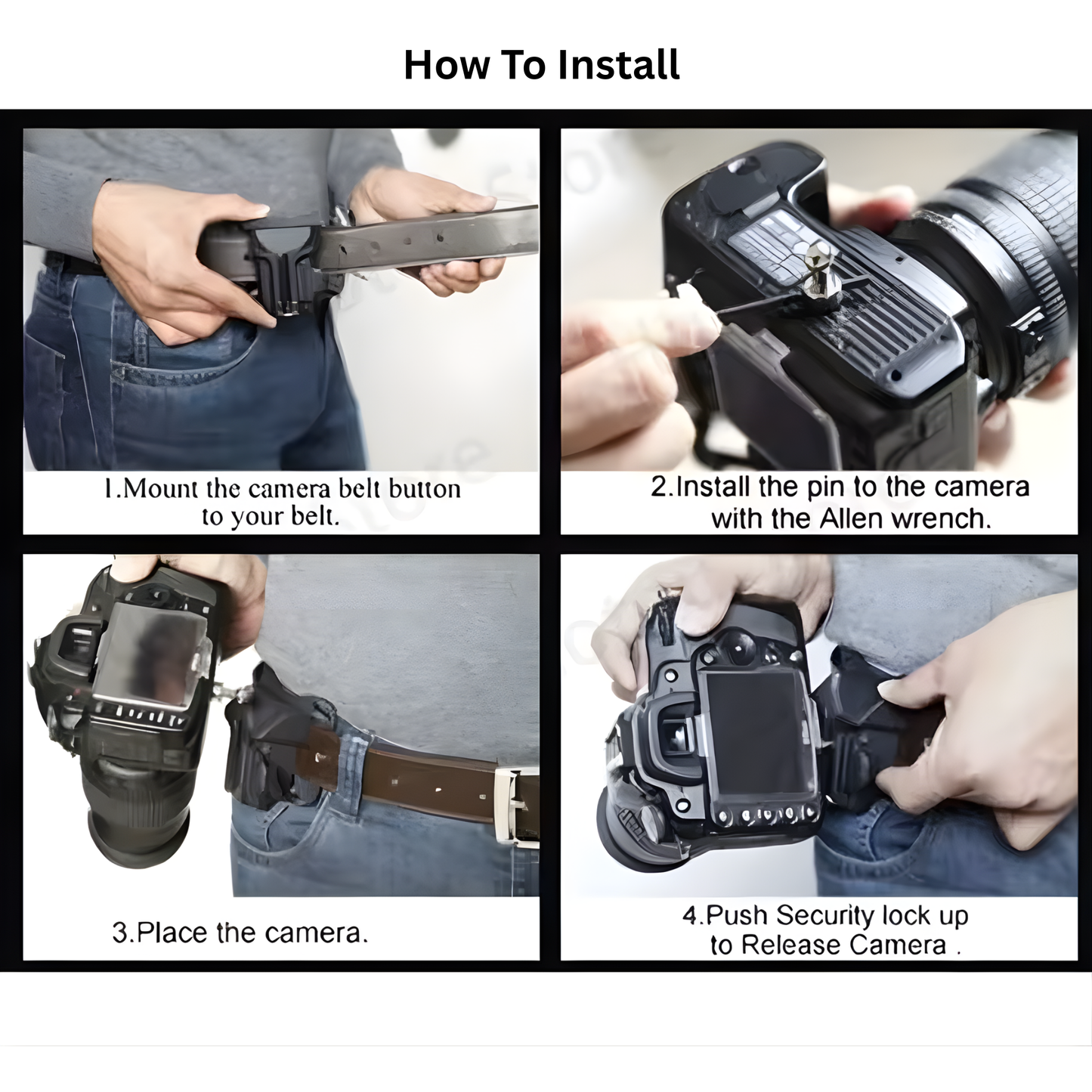 How To Install

1.Mount the camera belt button to your belt.

2.Install the pin to the camera with the Allen wrench.

3.Place the camera.

4.Push Security lock up to Release Camera .